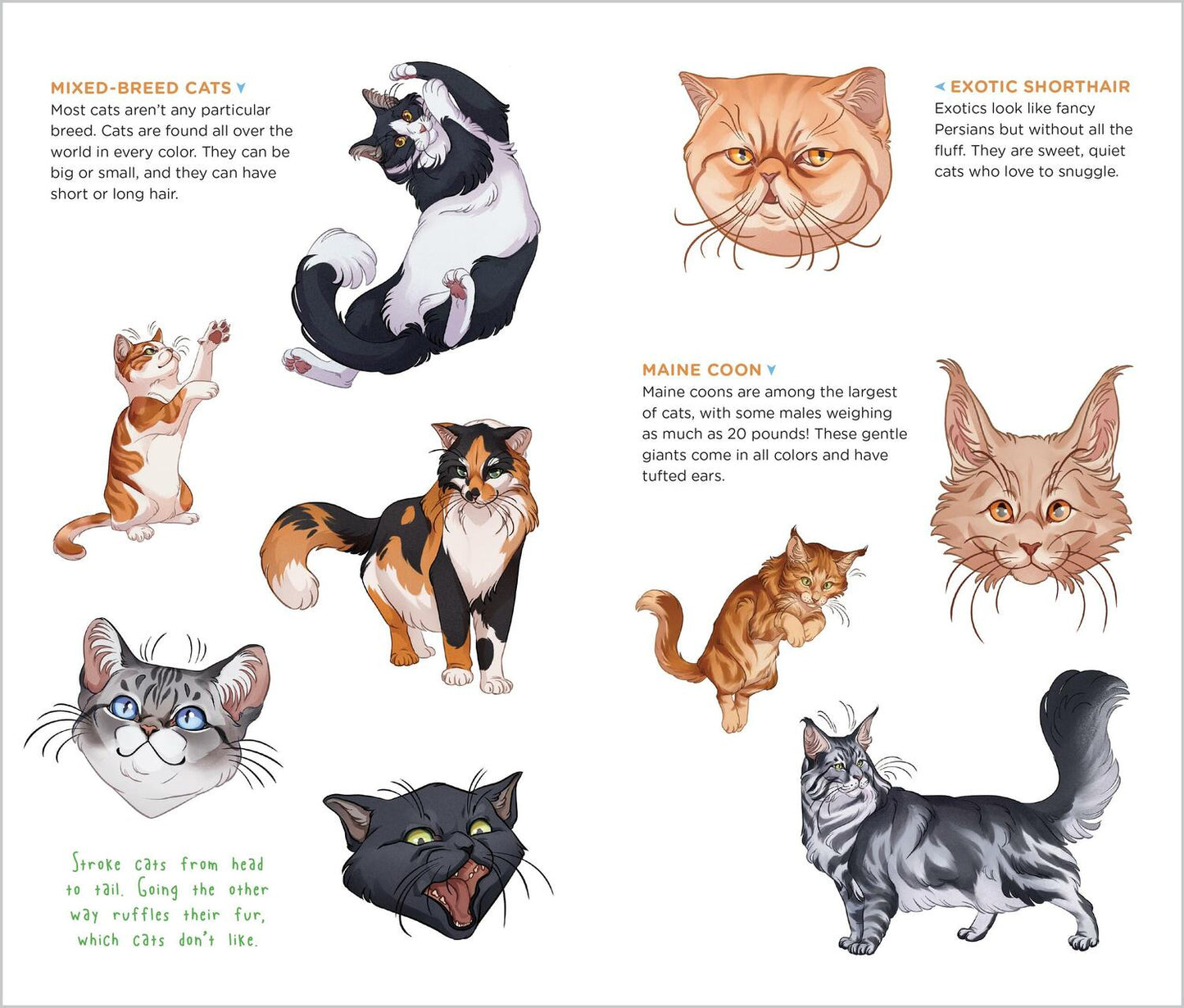 MIXED-BREED CATS
Most cats aren't any particular breed. Cats are found all over the world in every color. They can be big or small, and they can have short or long hair.

Stroke cats from head to tail. Going the other way ruffles their fur, which cats don't like.

EXOTIC SHORTHAIR
Exotics look like fancy Persians but without all the fluff. They are sweet, quiet cats who love to snuggle.

MAINE COON
Maine coons are among the largest of cats, with some males weighing as much as 20 pounds! These gentle giants come in all colors and have tufted ears.