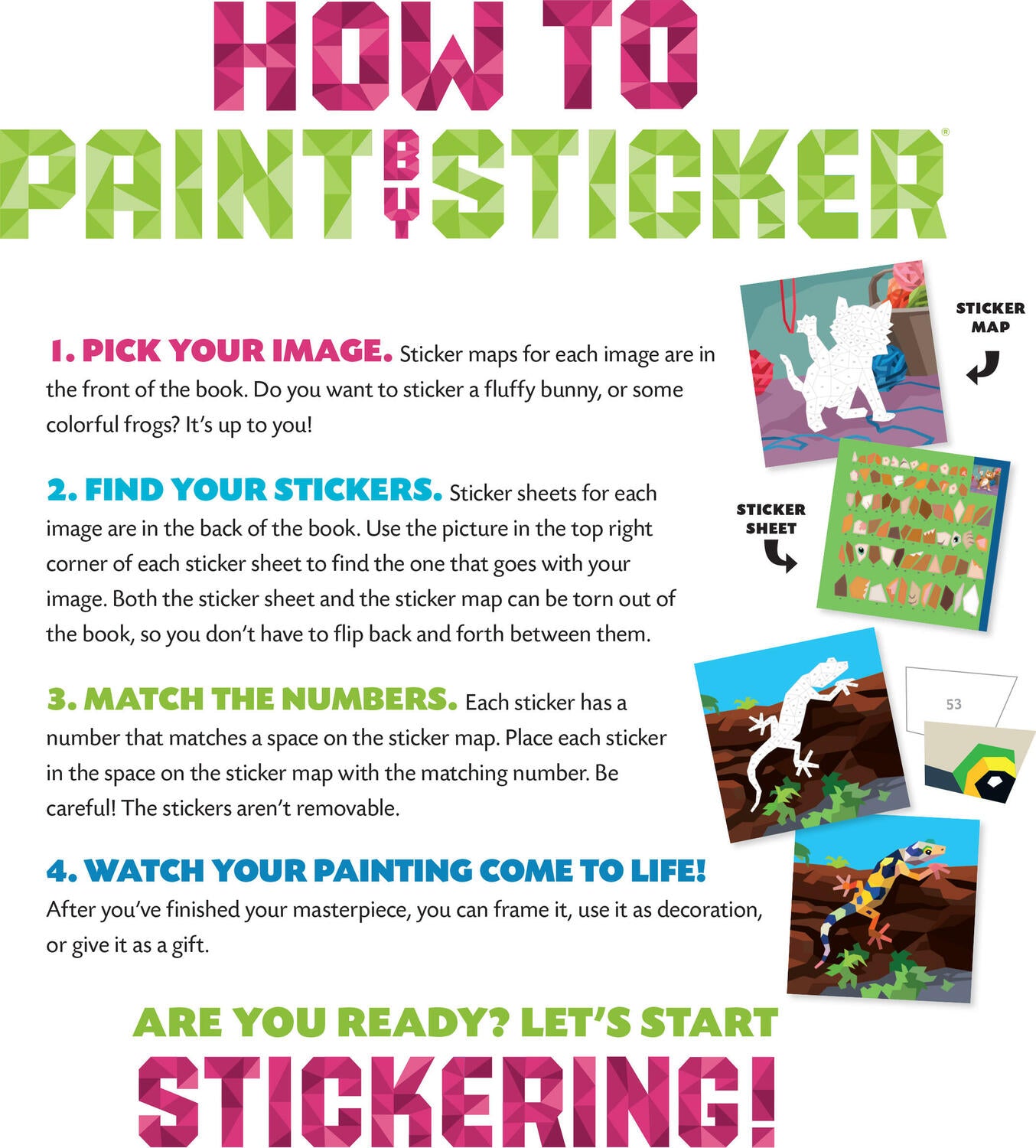 HOW TO PAINT BY STICKER®

1. PICK YOUR IMAGE. Sticker maps for each image are in the front of the book. Do you want to sticker a fluffy bunny, or some colorful frogs? It's up to you!

STICKER MAP

2. FIND YOUR STICKERS. Sticker sheets for each image are in the back of the book. Use the picture in the top right corner of each sticker sheet to find the one that goes with your image. Both the sticker sheet and the sticker map can be torn out of the book, so you don't have to flip back and forth between them.

STICKER SHEET

3. MATCH THE NUMBERS. Each sticker has a number that matches a space on the sticker map. Place each sticker in the space on the sticker map with the matching number. Be careful! The stickers aren't removable.

53

4. WATCH YOUR PAINTING COME TO LIFE! After you've finished your masterpiece, you can frame it, use it as decoration, or give it as a gift.

ARE YOU READY? LET'S START STICKERING!